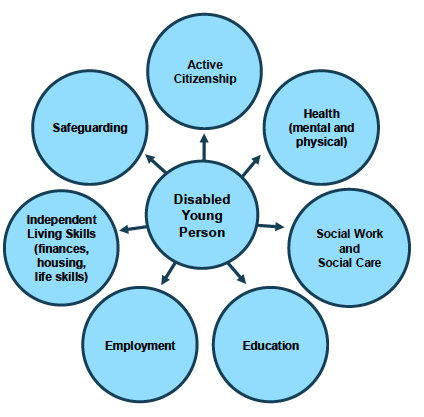 Active Citizenship

Safeguarding

Health (mental and physical)

Disabled Young Person

Independent Living Skills (finances, housing, life skills)

Social Work and Social Care

Employment

Education