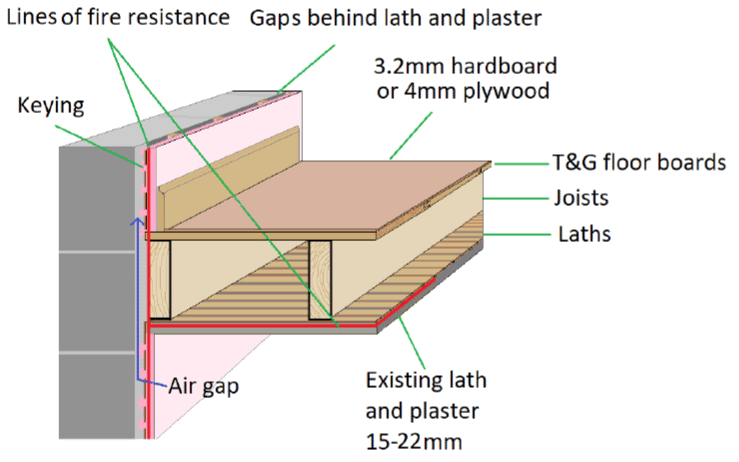 Lines of fire resistance
Gaps behind lath and plaster
3.2mm hardboard or 4mm plywood
Keying
T&G floor boards
Joists
Laths
Air gap
Existing lath and plaster 15-22mm